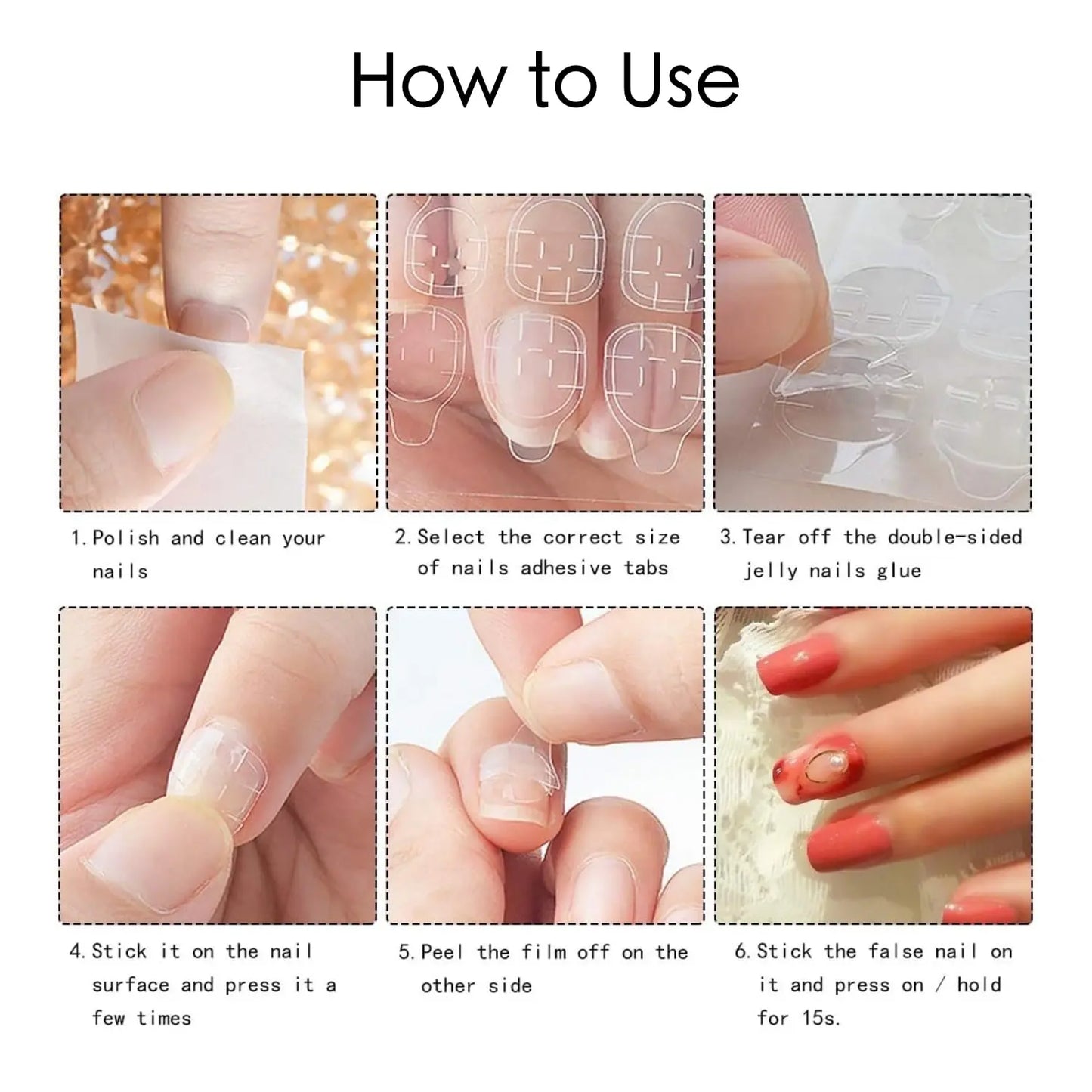 How to Use

1. Polish and clean your nails

2. Select the correct size of nails adhesive tabs

3. Tear off the double-sided jelly nails glue

4. Stick it on the nail surface and press it a few times

5. Peel the film off on the other side

6. Stick the false nail on it and press on / hold for 15s.