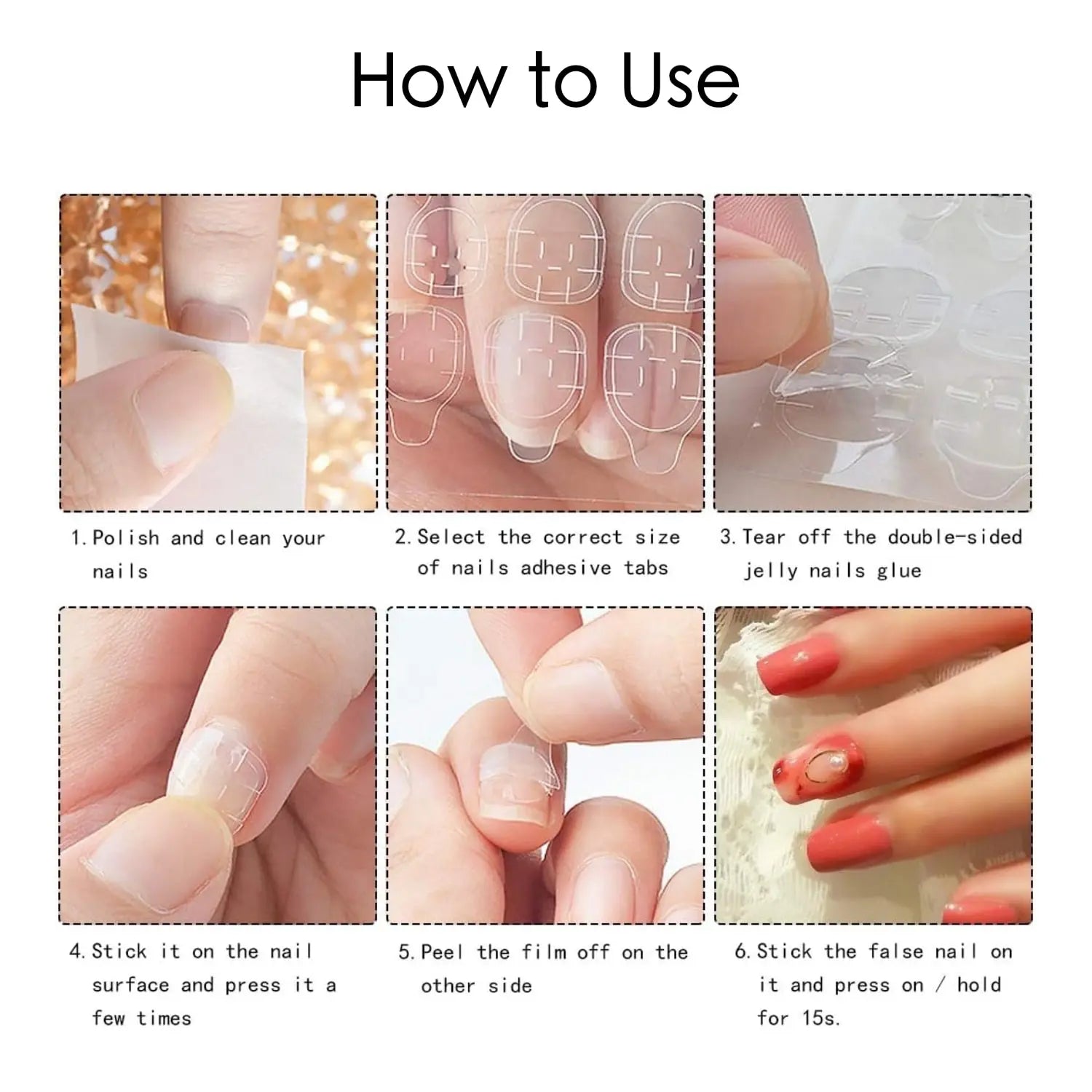 How to Use

1. Polish and clean your nails

2. Select the correct size of nails adhesive tabs

3. Tear off the double-sided jelly nails glue

4. Stick it on the nail surface and press it a few times

5. Peel the film off on the other side

6. Stick the false nail on it and press on / hold for 15s.